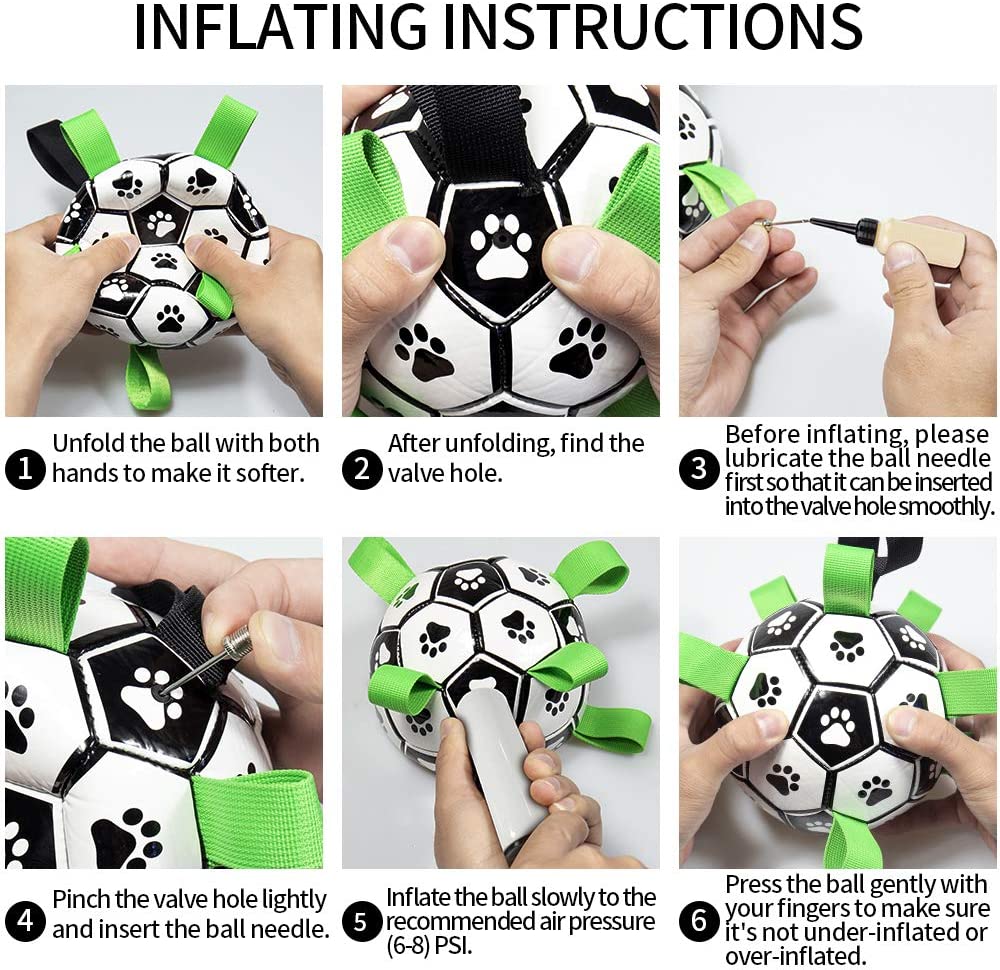 INFLATING INSTRUCTIONS

1 Unfold the ball with both hands to make it softer.

2 After unfolding, find the valve hole.

3 Before inflating, please lubricate the ball needle first so that it can be inserted into the valve hole smoothly.

4 Pinch the valve hole lightly and insert the ball needle.

5 Inflate the ball slowly to the recommended air pressure (6-8) PSI.

6 Press the ball gently with your fingers to make sure it's not under-inflated or over-inflated.