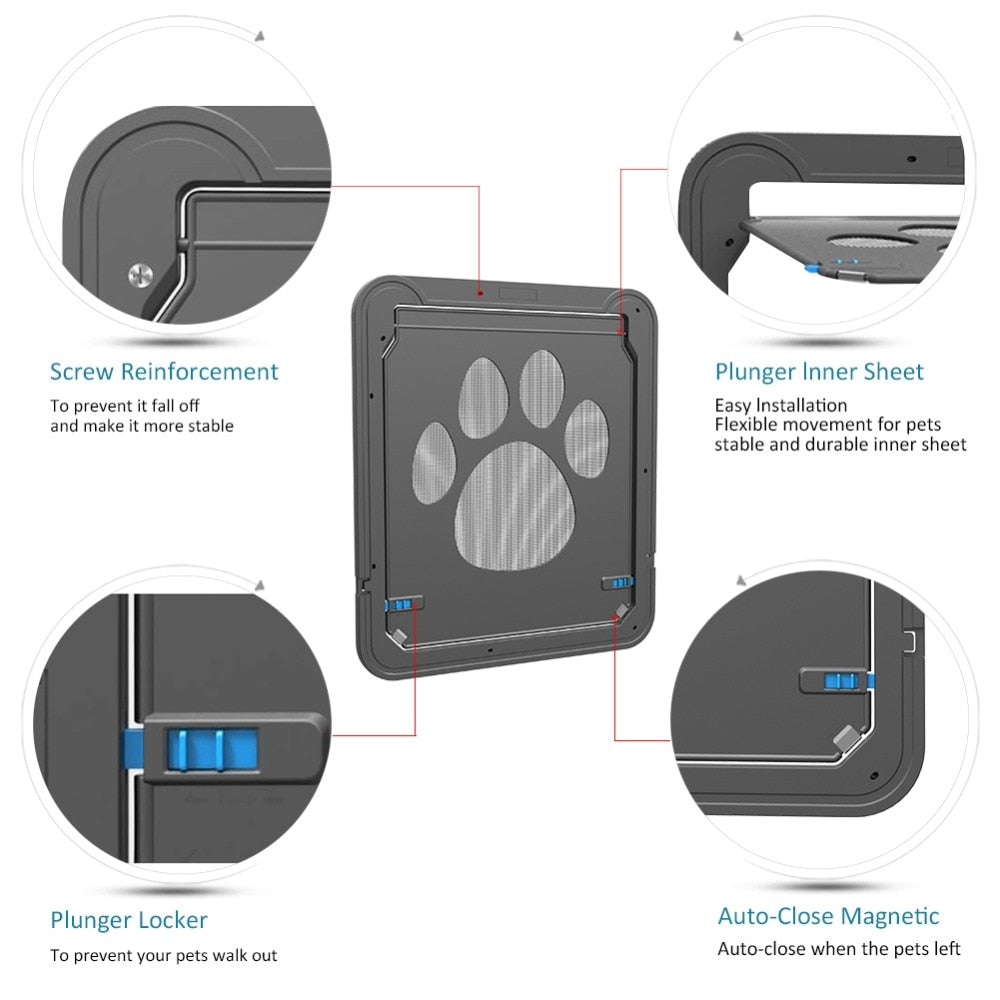 Screw Reinforcement

To prevent it fall off
and make it more stable

Plunger Inner Sheet

Easy Installation
Flexible movement for pets
stable and durable inner sheet

Plunger Locker

To prevent your pets walk out

Auto-Close Magnetic

Auto-close when the pets left