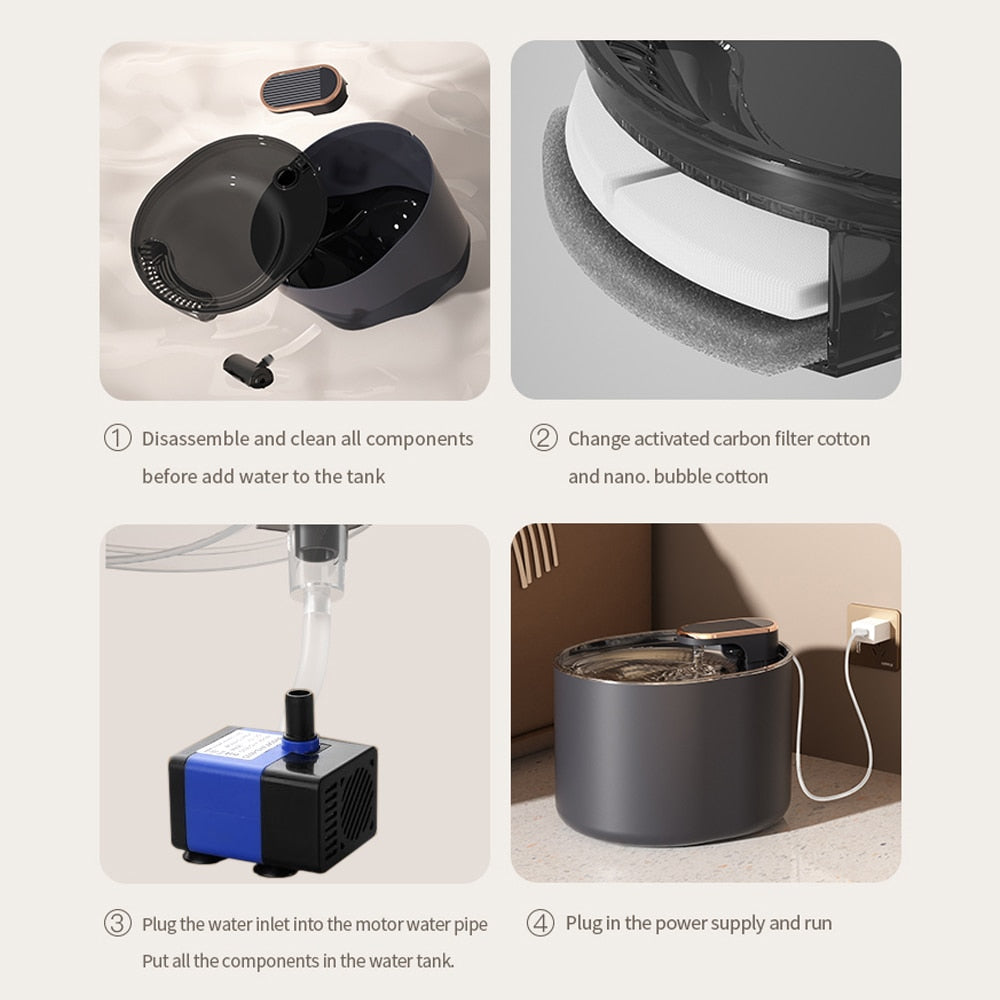 ① Disassemble and clean all components before add water to the tank

② Change activated carbon filter cotton and nano. bubble cotton

③ Plug the water inlet into the motor water pipe Put all the components in the water tank.

④ Plug in the power supply and run