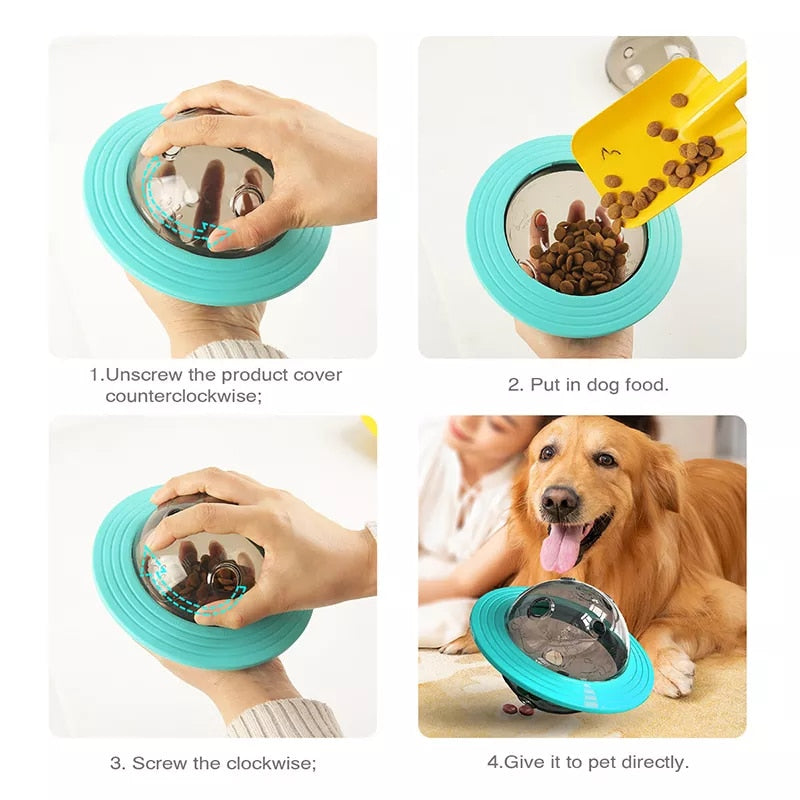 1.Unscrew the product cover counterclockwise;

2. Put in dog food.

3. Screw the clockwise;

4.Give it to pet directly.