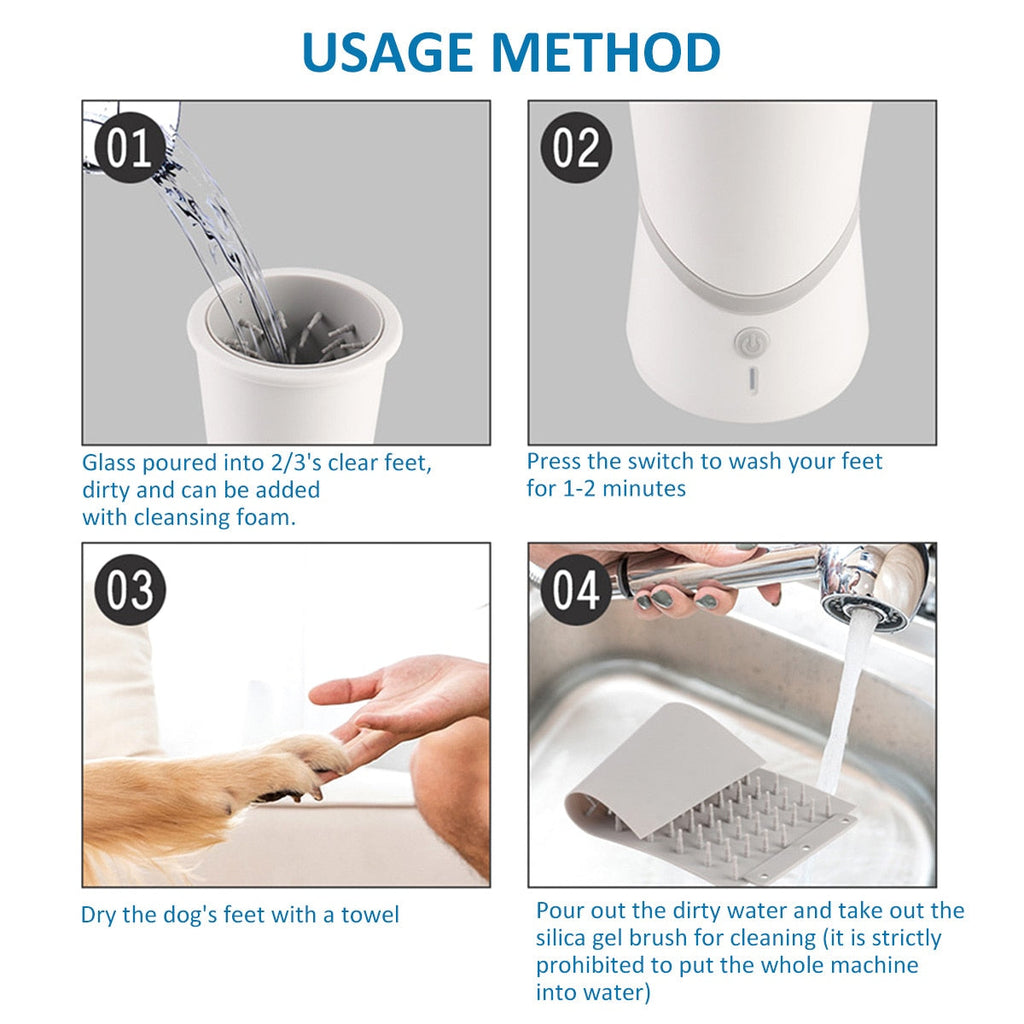 USAGE METHOD

01

Glass poured into 2/3's clear feet, dirty and can be added with cleansing foam.

02

Press the switch to wash your feet for 1-2 minutes

03

Dry the dog's feet with a towel

04

Pour out the dirty water and take out the silica gel brush for cleaning (it is strictly prohibited to put the whole machine into water)