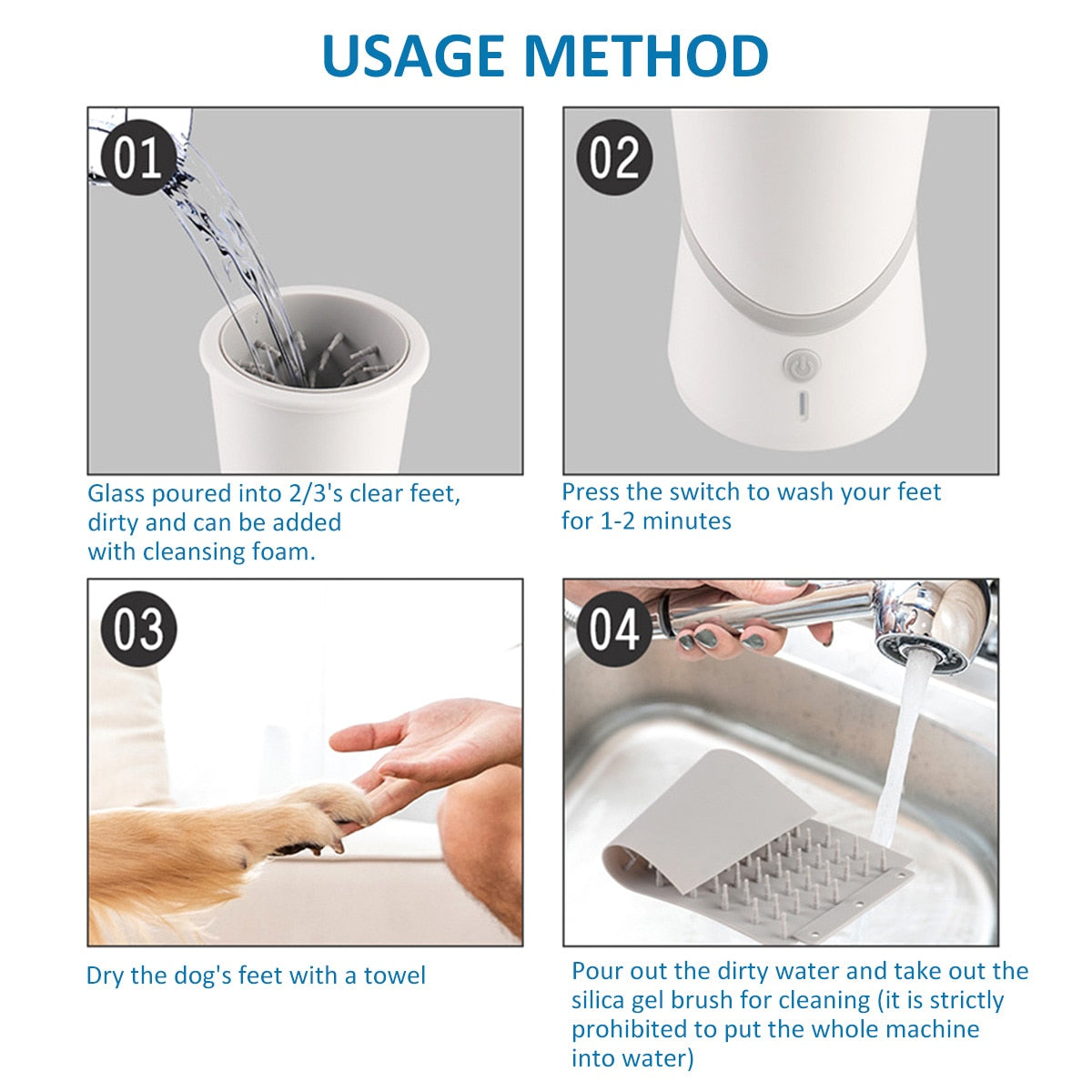 USAGE METHOD

01

Glass poured into 2/3's clear feet, dirty and can be added with cleansing foam.

02

Press the switch to wash your feet for 1-2 minutes

03

Dry the dog's feet with a towel

04

Pour out the dirty water and take out the silica gel brush for cleaning (it is strictly prohibited to put the whole machine into water)